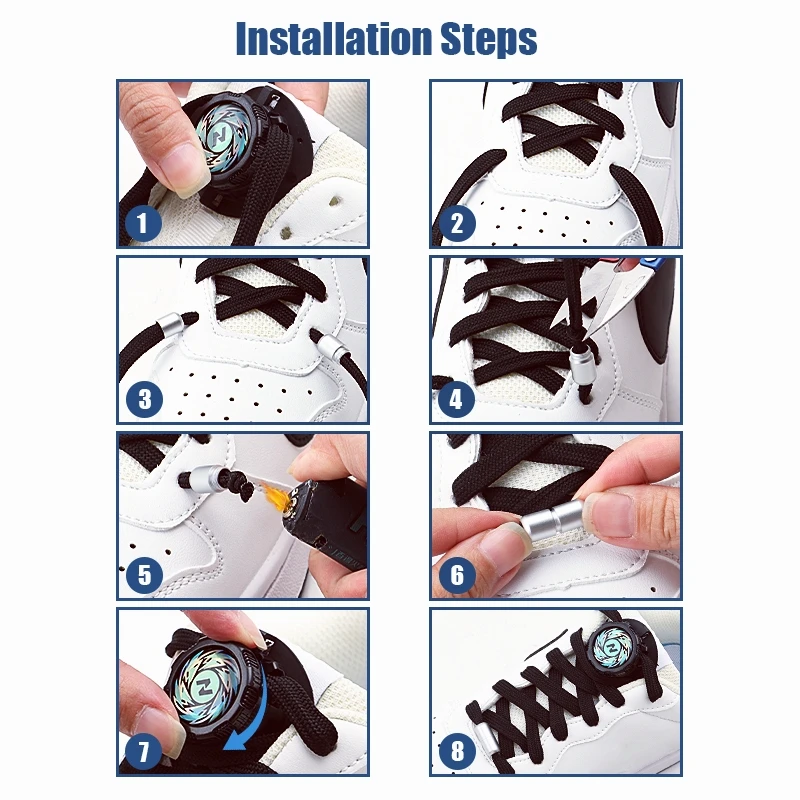 Installation Steps

1

2

3

4

5

6

7

8